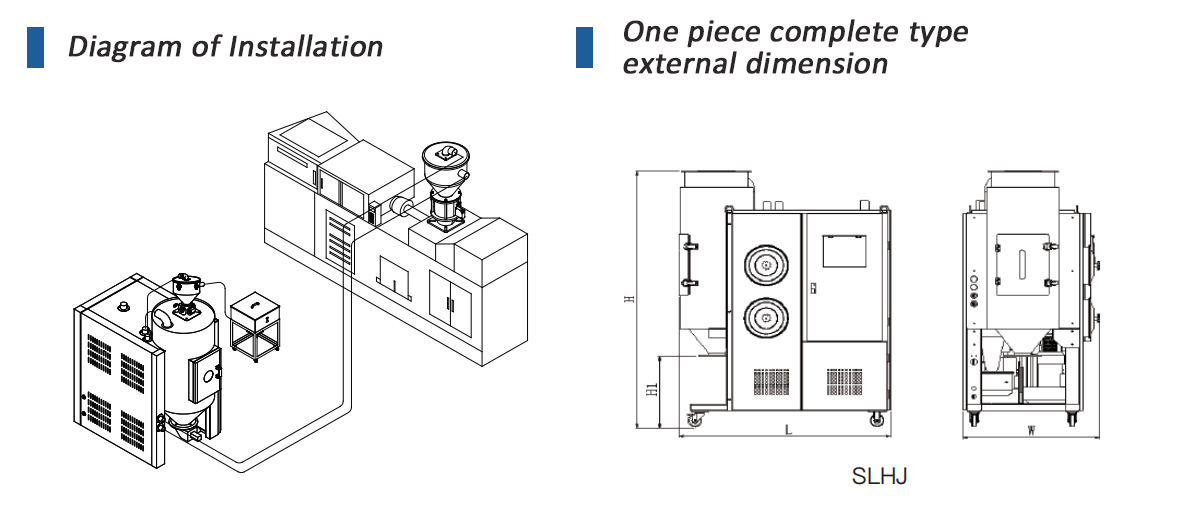 Diagram of Installation

One piece complete type external dimension

H

H1

L

W

SLHJ