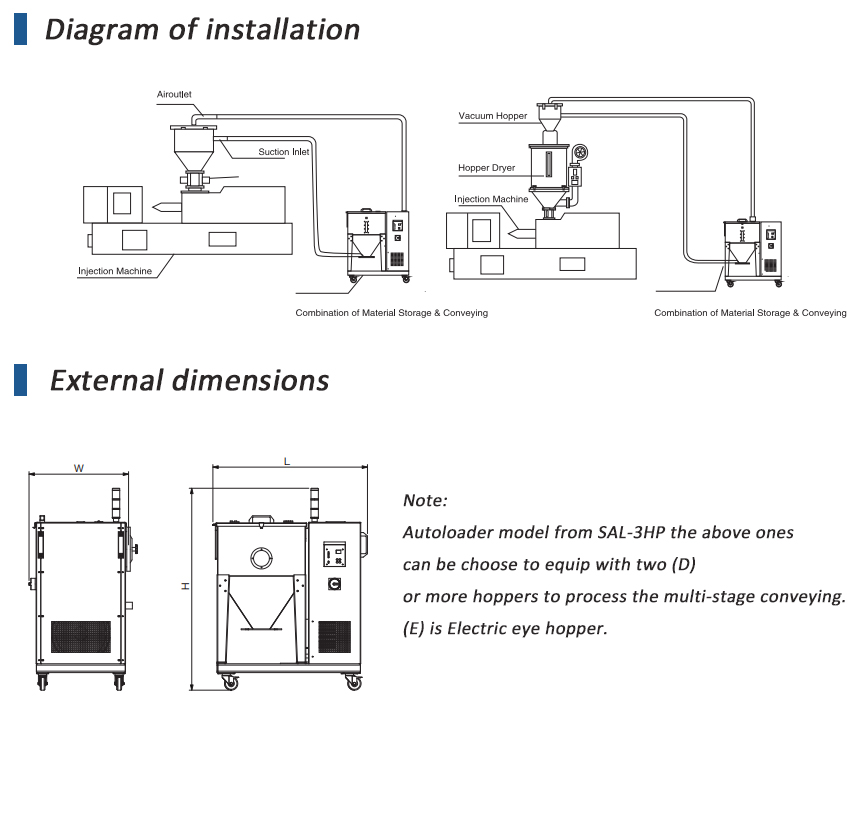 Diagram of installation

Airoutlet

Suction Inlet

Injection Machine

Combination of Material Storage & Conveying

Vacuum Hopper

Hopper Dryer

Injection Machine

Combination of Material Storage & Conveying

External dimensions

W

L

H

Note:
Autoloader model from SAL-3HP the above ones can be choose to equip with two (D) or more hoppers to process the multi-stage conveying. (E) is Electric eye hopper.